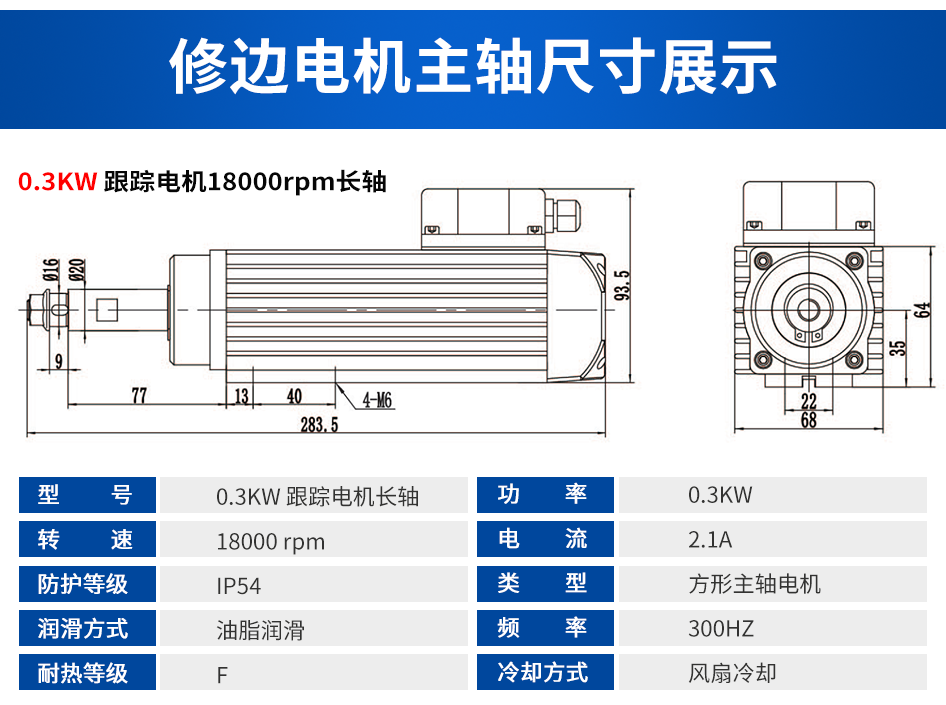 修边电机主轴尺寸展示

0.3KW 跟踪电机18000rpm长轴

Ø16
Ø20
9
77
13
40
4-M6
283.5
93.5
64
35
22
68

| 型 号 | 0.3KW 跟踪电机长轴 | 功 率 | 0.3KW |
|---|---|---|---|
| 转 速 | 18000 rpm | 电 流 | 2.1A |
| 防护等级 | IP54 | 类 型 | 方形主轴电机 |
| 润滑方式 | 油脂润滑 | 频 率 | 300HZ |
| 耐热等级 | F | 冷却方式 | 风扇冷却 |