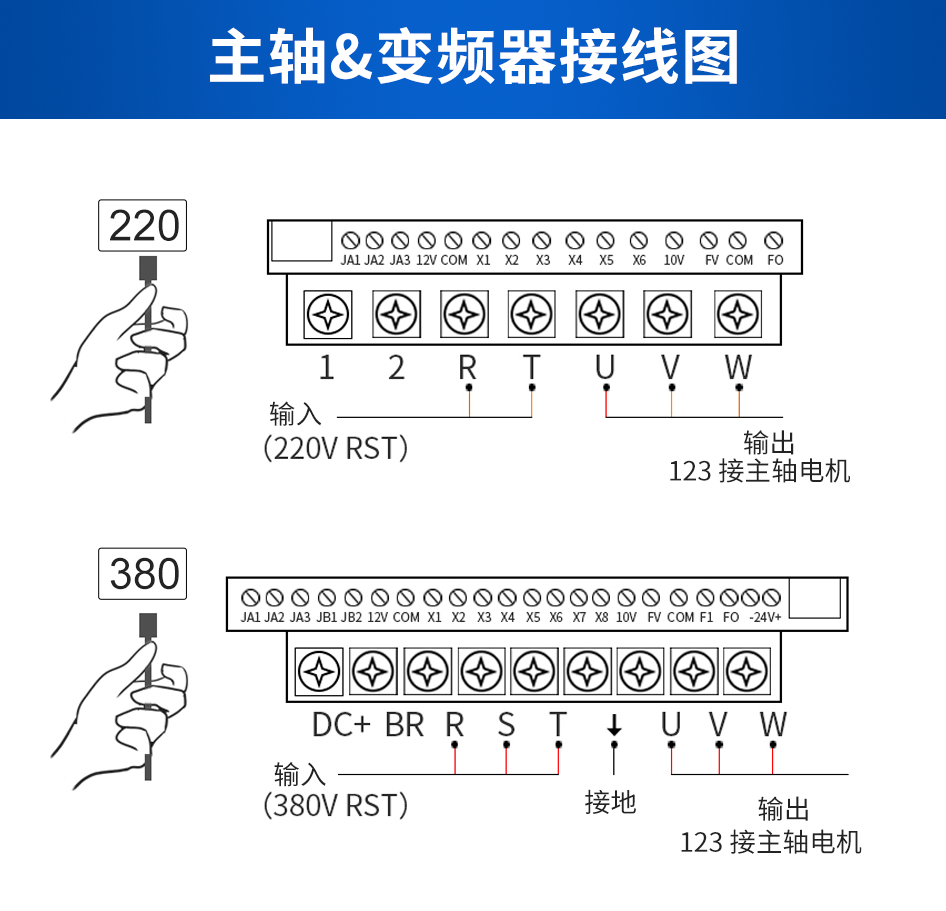 主轴&变频器接线图

220

JA1 JA2 JA3 12V COM X1 X2 X3 X4 X5 X6 10V FV COM FO

1 2 R T U V W

输入
(220V RST)

输出
123 接主轴电机

380

JA1 JA2 JA3 JB1 JB2 12V COM X1 X2 X3 X4 X5 X6 X7 X8 10V FV COM F1 FO -24V+

DC+ BR R S T U V W

输入
(380V RST)

接地

输出
123 接主轴电机