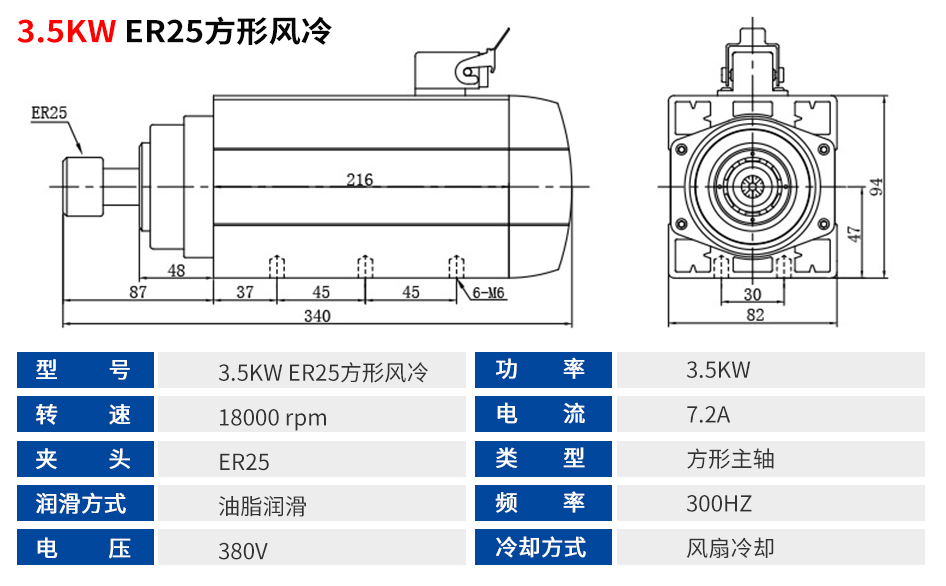 3.5KW ER25方形风冷

ER25
216
48
87
37
45
45
6-M6
340
94
47
30
82

| 型　号 | 3.5KW ER25方形风冷 | 功　率 | 3.5KW |
|---|---|---|---|
| 转　速 | 18000 rpm | 电　流 | 7.2A |
| 夹　头 | ER25 | 类　型 | 方形主轴 |
| 润滑方式 | 油脂润滑 | 频　率 | 300HZ |
| 电　压 | 380V | 冷却方式 | 风扇冷却 |